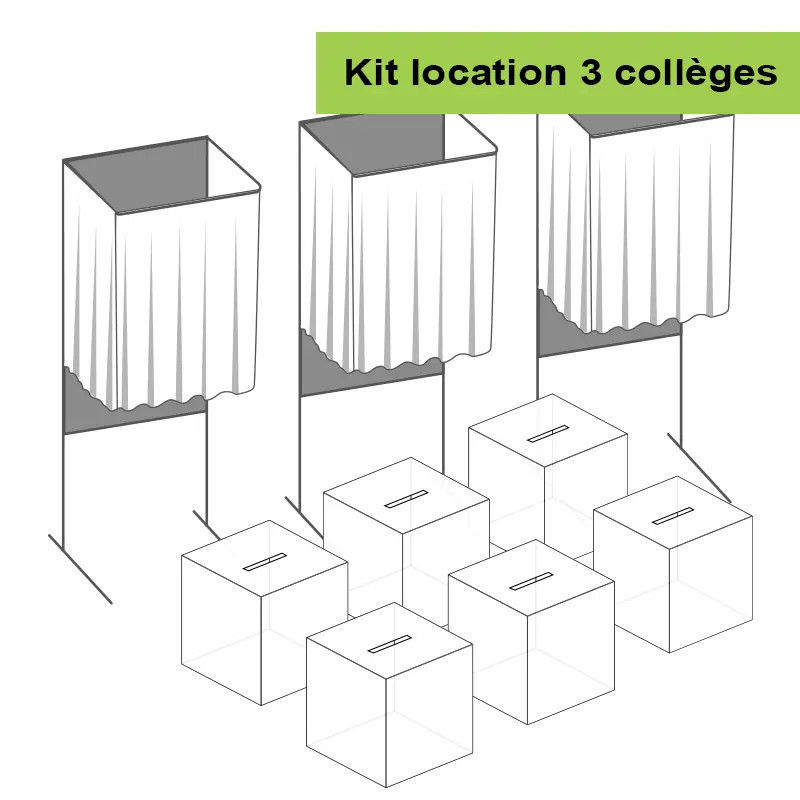 Kit location 3 collèges